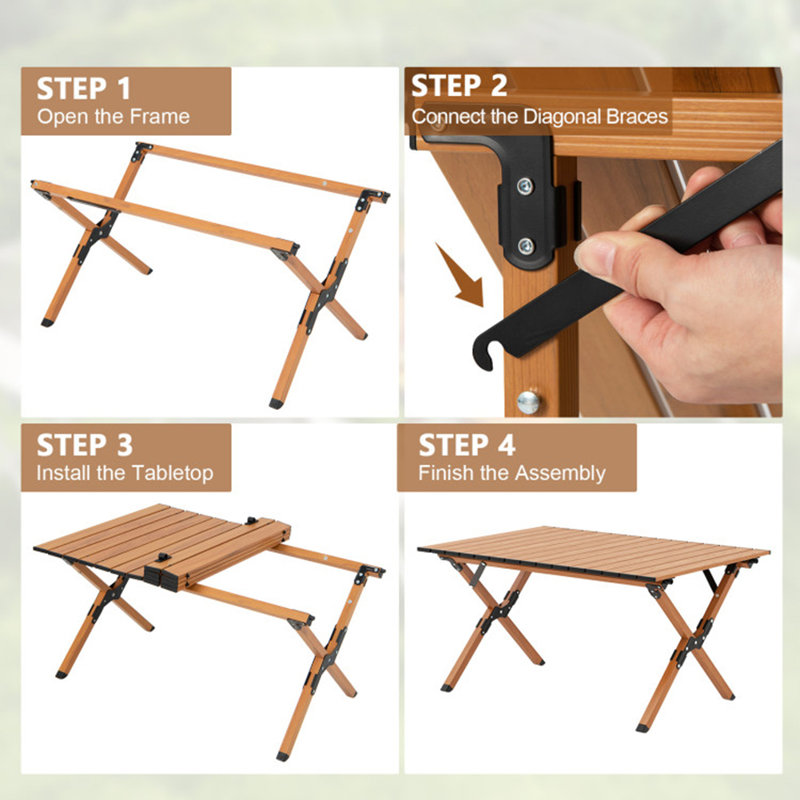 STEP 1
Open the Frame

STEP 2
Connect the Diagonal Braces

STEP 3
Install the Tabletop

STEP 4
Finish the Assembly